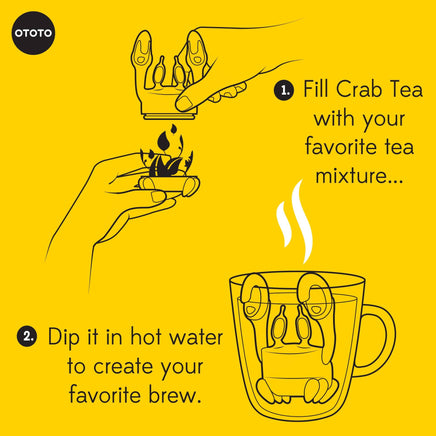 OTOTO

1. Fill Crab Tea with your favorite tea mixture...

2. Dip it in hot water to create your favorite brew.