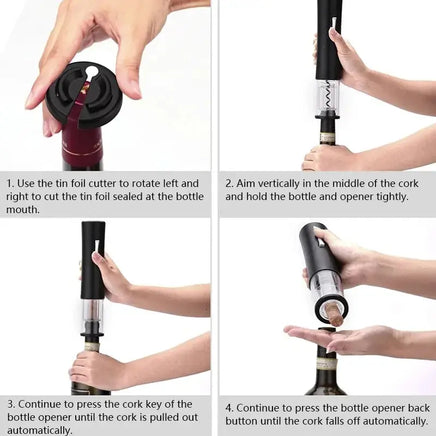 1. Use the tin foil cutter to rotate left and right to cut the tin foil sealed at the bottle mouth.

2. Aim vertically in the middle of the cork and hold the bottle and opener tightly.

3. Continue to press the cork key of the bottle opener until the cork is pulled out automatically.

4. Continue to press the bottle opener back button until the cork falls off automatically.