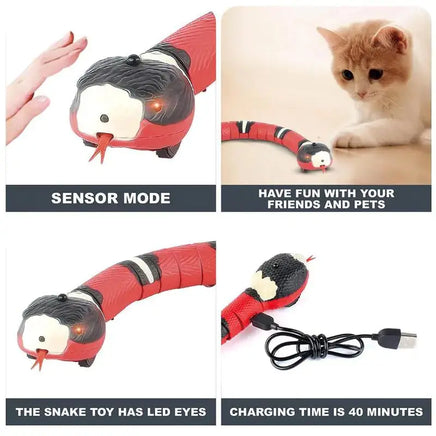 SENSOR MODE

HAVE FUN WITH YOUR FRIENDS AND PETS

THE SNAKE TOY HAS LED EYES

CHARGING TIME IS 40 MINUTES