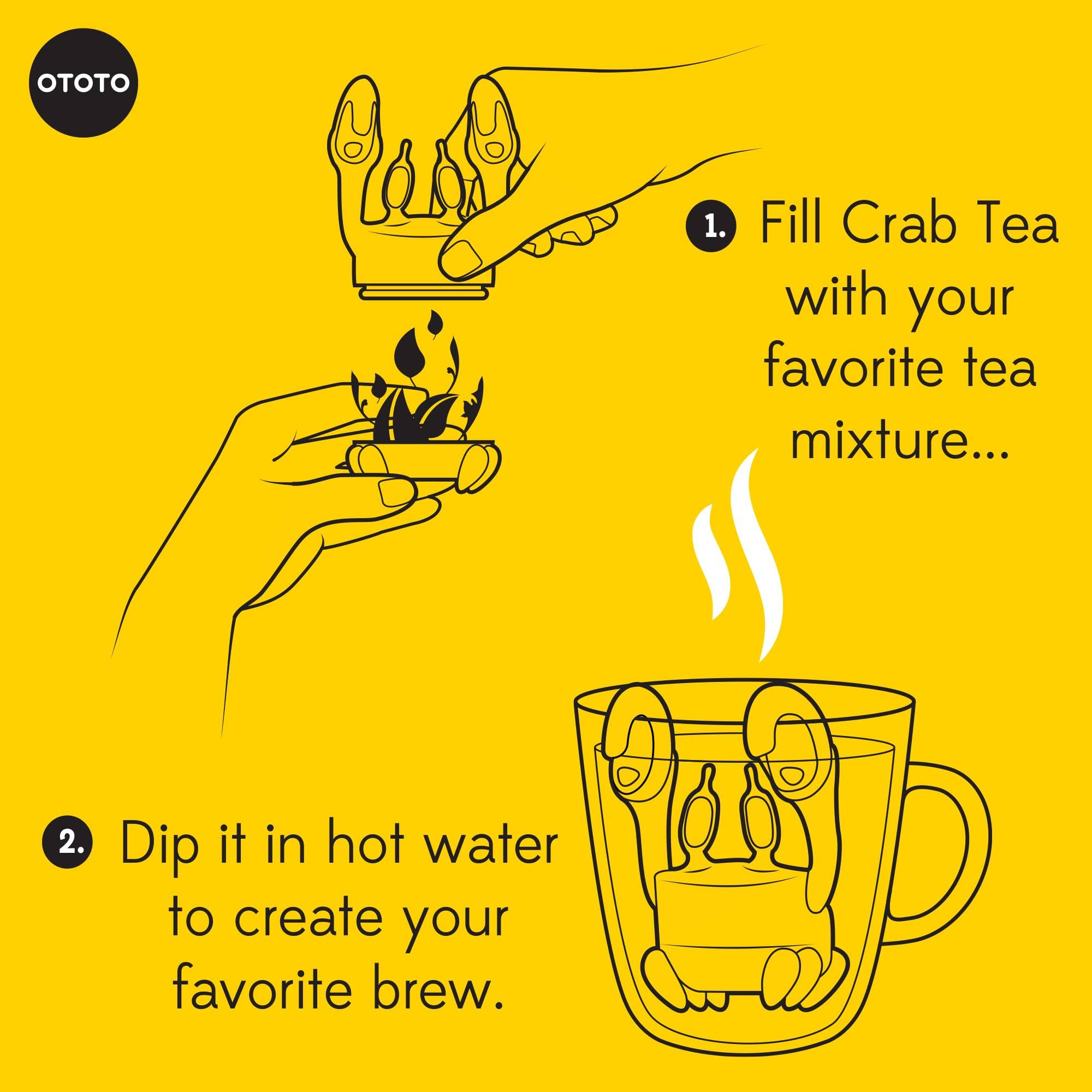 OTOTO

1. Fill Crab Tea with your favorite tea mixture...

2. Dip it in hot water to create your favorite brew.